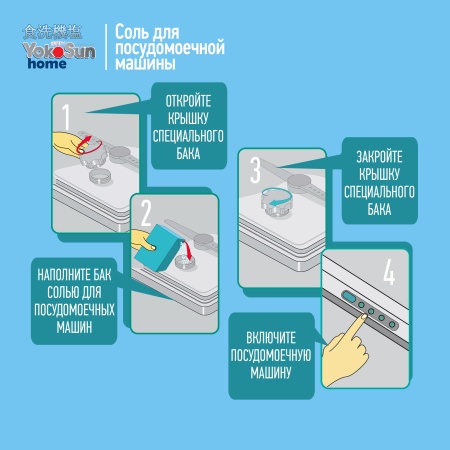 食洗機塩
YokoSun
home

Соль для посудомоечной машины

1

ОТКРОЙТЕ КРЫШКУ СПЕЦИАЛЬНОГО БАКА

2

НАПОЛНИТЕ БАК СОЛЬЮ ДЛЯ ПОСУДОМОЕЧНЫХ МАШИН

3

ЗАКРОЙТЕ КРЫШКУ СПЕЦИАЛЬНОГО БАКА

4

ВКЛЮЧИТЕ ПОСУДОМОЕЧНУЮ МАШИНУ